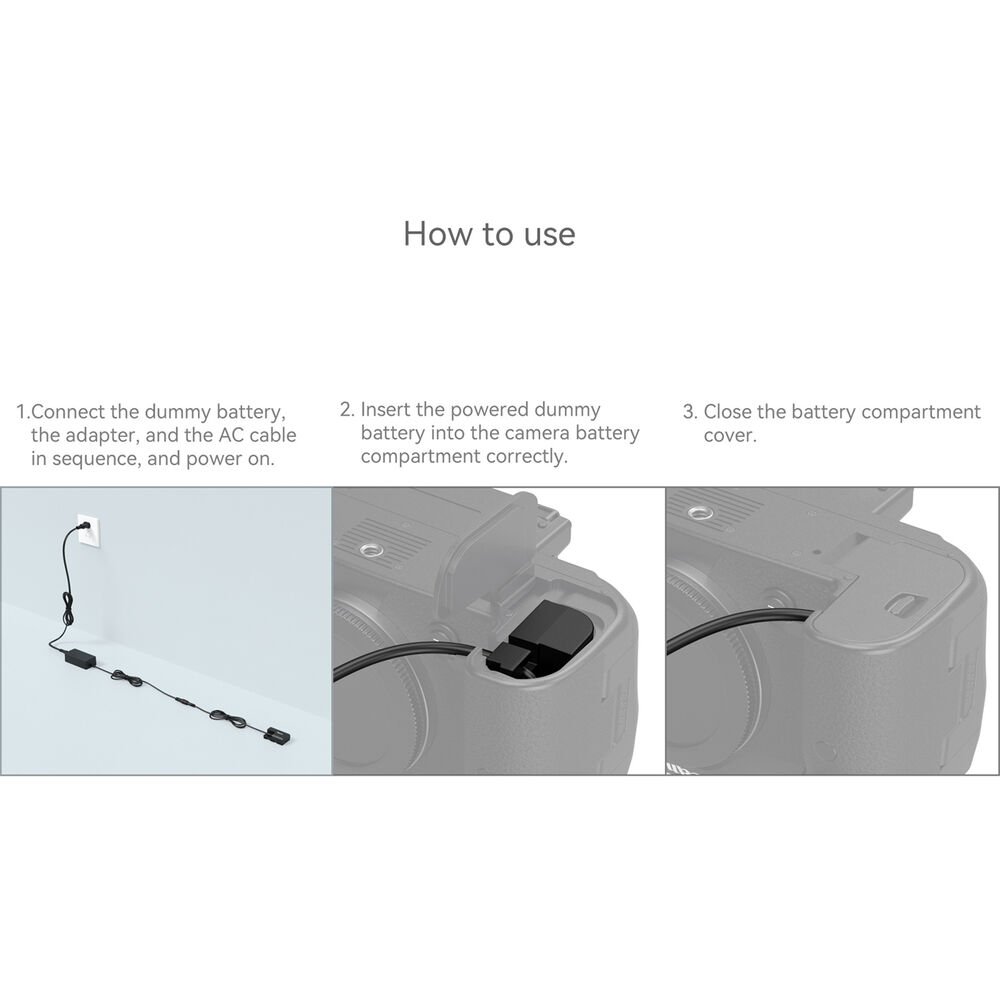 How to use

1.Connect the dummy battery, the adapter, and the AC cable in sequence, and power on.

2. Insert the powered dummy battery into the camera battery compartment correctly.

3. Close the battery compartment cover.