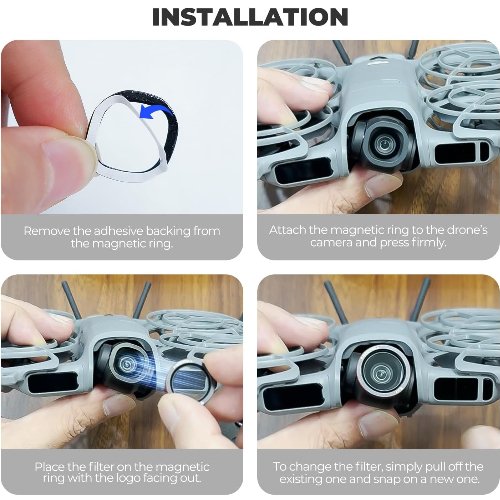 INSTALLATION

Remove the adhesive backing from the magnetic ring.

Attach the magnetic ring to the drone's camera and press firmly.

Place the filter on the magnetic ring with the logo facing out.

To change the filter, simply pull off the existing one and snap on a new one.