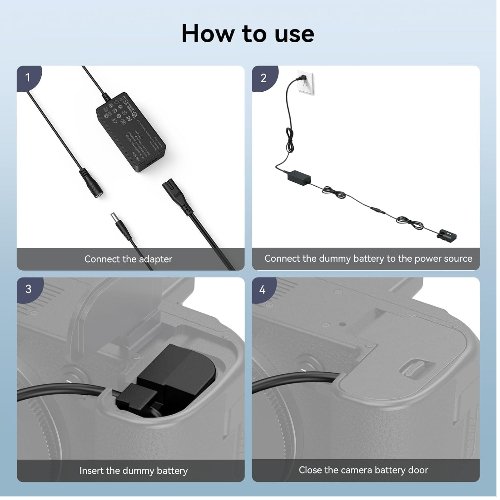 How to use

1

Connect the adapter

2

Connect the dummy battery to the power source

3

Insert the dummy battery

4

Close the camera battery door