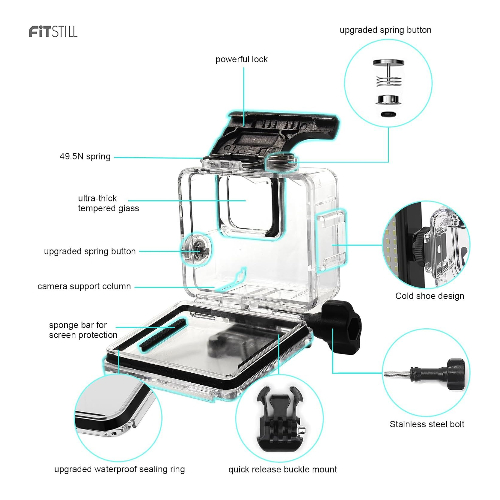 FITSTILL

upgraded spring button

powerful lock

49.5N spring

ultra thick
tempered glass

upgraded spring button

camera support column

Cold shoe design

sponge bar for
screen protection

Stainless steel bolt

upgraded waterproof sealing ring

quick release buckle mount